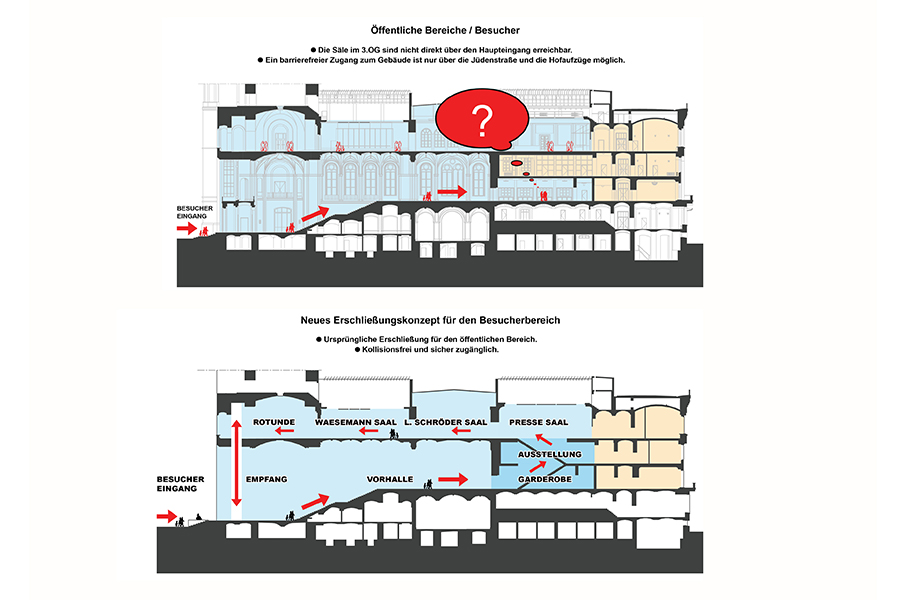 Öffentliche Bereiche / Besucher

● Die Säle im 3.OG sind nicht direkt über den Haupteingang erreichbar.
● Ein barrierefreier Zugang zum Gebäude ist nur über die Jüdenstraße und die Hofaufzüge möglich.

?

BESUCHER EINGANG

Neues Erschließungskonzept für den Besucherbereich

● Ursprüngliche Erschließung für den öffentlichen Bereich.
● Kollisionsfrei und sicher zugänglich.

ROTUNDE

WAESEMANN SAAL

L. SCHRÖDER SAAL

PRESSE SAAL

AUSSTELLUNG

GARDEROBE

EMPFANG

VORHALLE

BESUCHER EINGANG